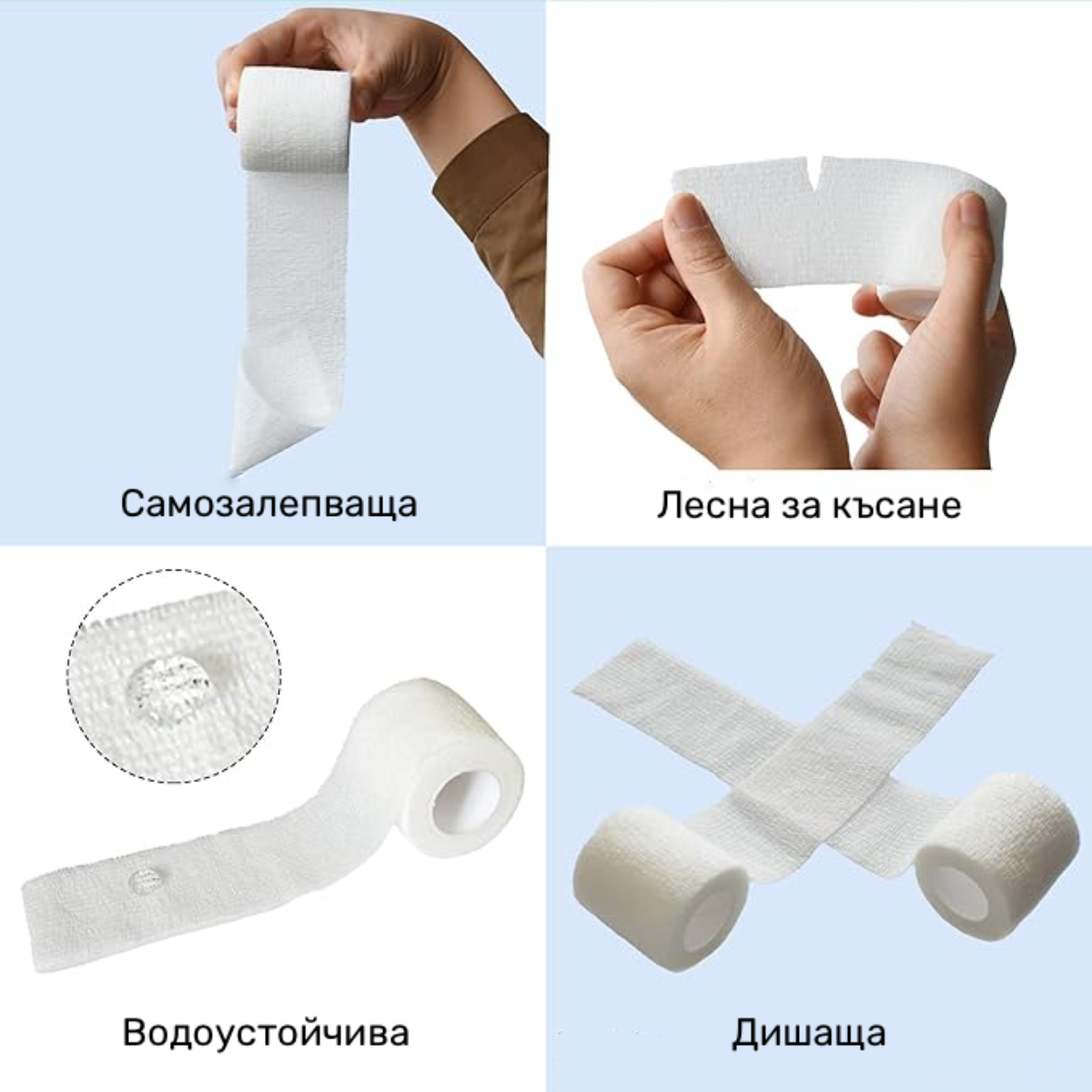 Самозалепваща

Лесна за късане

Водоустойчива

Дишаща